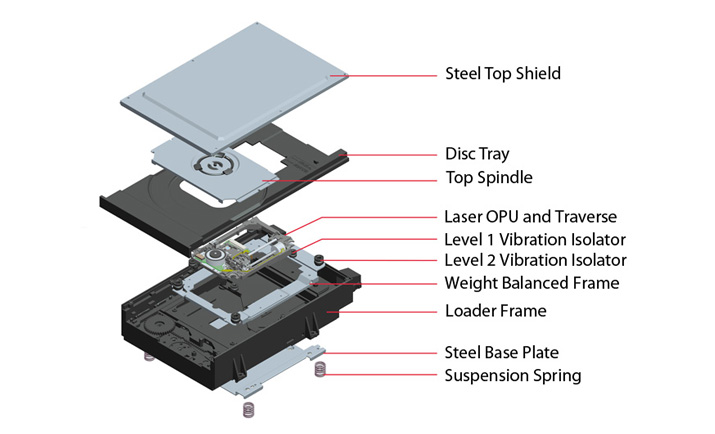 Steel Top Shield

Disc Tray

Top Spindle

Laser OPU and Traverse

Level 1 Vibration Isolator

Level 2 Vibration Isolator

Weight Balanced Frame

Loader Frame

Steel Base Plate

Suspension Spring