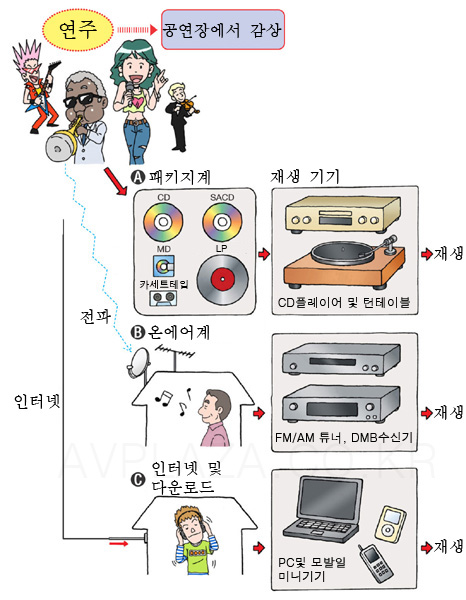 연주

공연장에서 감상

A 패키지계

재생 기기

CD

SACD

MD

LP

카세트테입

CD플레이어 및 턴테이블

재생

전파

B 온에어계

인터넷

FM/AM 튜너, DMB수신기

재생

AVPLAZA.CO.KR

C 인터넷 및 다운로드

PC및 모발일 미니기기

재생